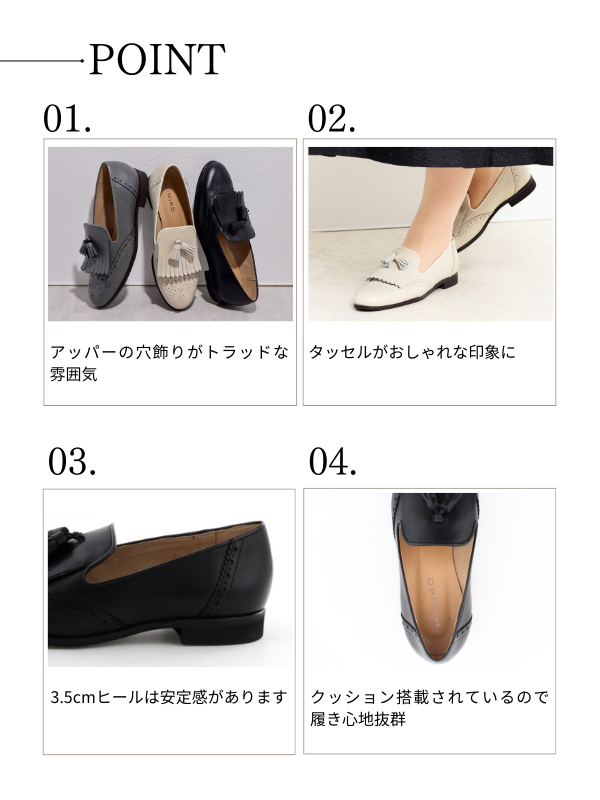 POINT

01.

MIKO

アッパーの穴飾りがトラッドな雰囲気

02.

タッセルがおしゃれな印象に

03.

3.5cmヒールは安定感があります

04.

MIKO

クッション搭載されているので履き心地抜群