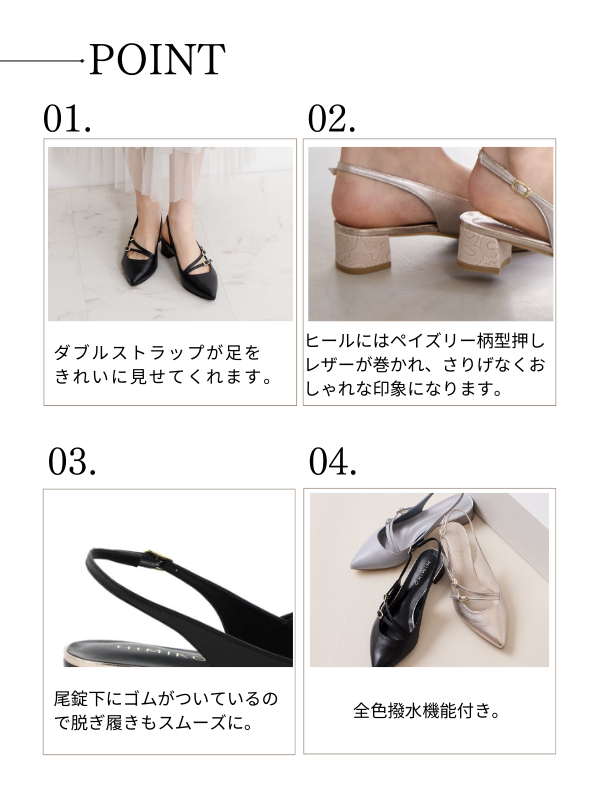 POINT

01.

ダブルストラップが足をきれいに見せてくれます。

02.

ヒールにはペイズリー柄型押しレザーが巻かれ、さりげなくおしゃれな印象になります。

03.

HIMIKO

尾錠下にゴムがついているので脱ぎ履きもスムーズに。

04.

HIMIKO

全色撥水機能付き。