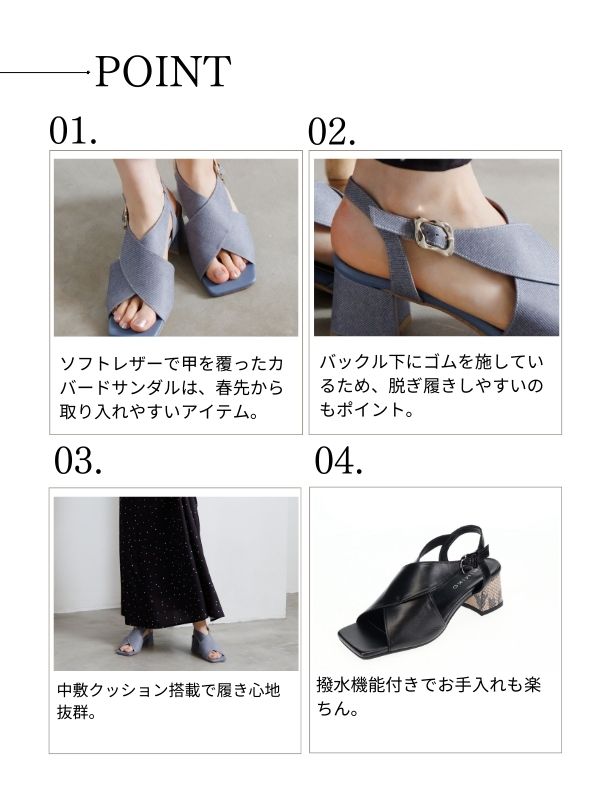 POINT

01.

ソフトレザーで甲を覆ったカバードサンダルは、春先から取り入れやすいアイテム。

02.

バックル下にゴムを施しているため、脱ぎ履きしやすいのもポイント。

03.

中敷クッション搭載で履き心地抜群。

04.

撥水機能付きでお手入れも楽ちん。