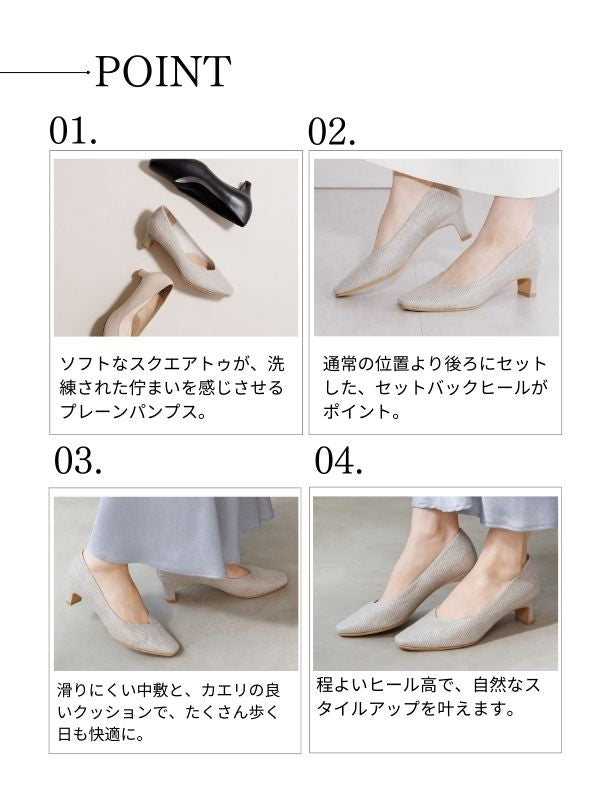 POINT

01.

ソフトなスクエアトゥが、洗練された佇まいを感じさせるプレーンパンプス。

02.

通常の位置より後ろにセットした、セットバックヒールがポイント。

03.

滑りにくい中敷と、カエリの良いクッションで、たくさん歩く日も快適に。

04.

程よいヒール高で、自然なスタイルアップを叶えます。